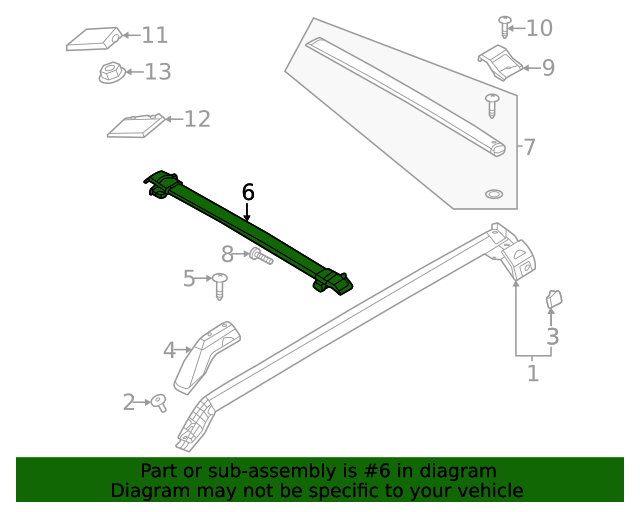 11
13
12
10
9
7
6
8
5
4
2
3
1

Part or sub-assembly is #6 in diagram
Diagram may not be specific to your vehicle