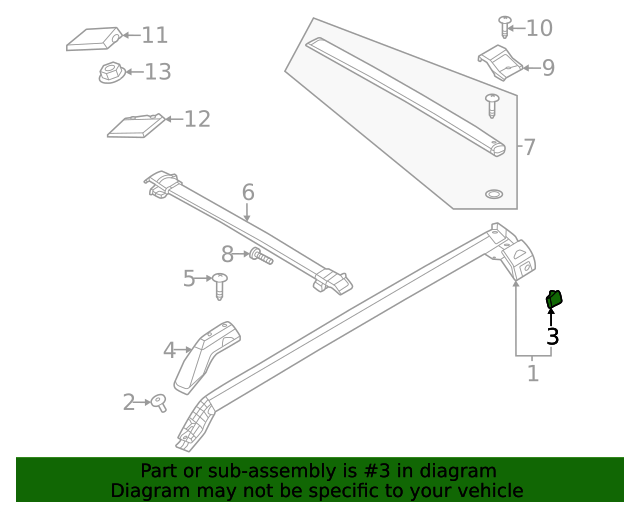 11
13
12
10
9
7
6
8
5
4
2
3
1

Part or sub-assembly is #3 in diagram
Diagram may not be specific to your vehicle