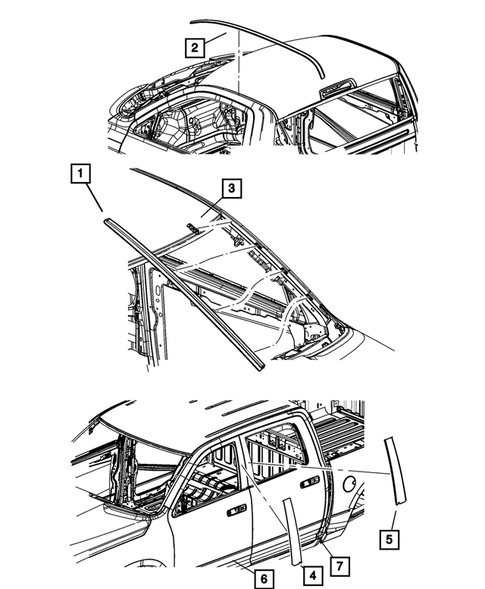 2
1
3
5
6
4
7