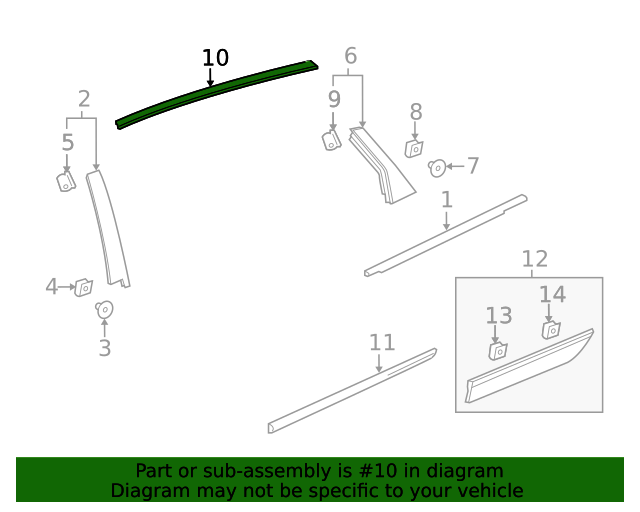 10
6
2
9
8
5
7
1
12
4
14
13
3
11

Part or sub-assembly is #10 in diagram
Diagram may not be specific to your vehicle