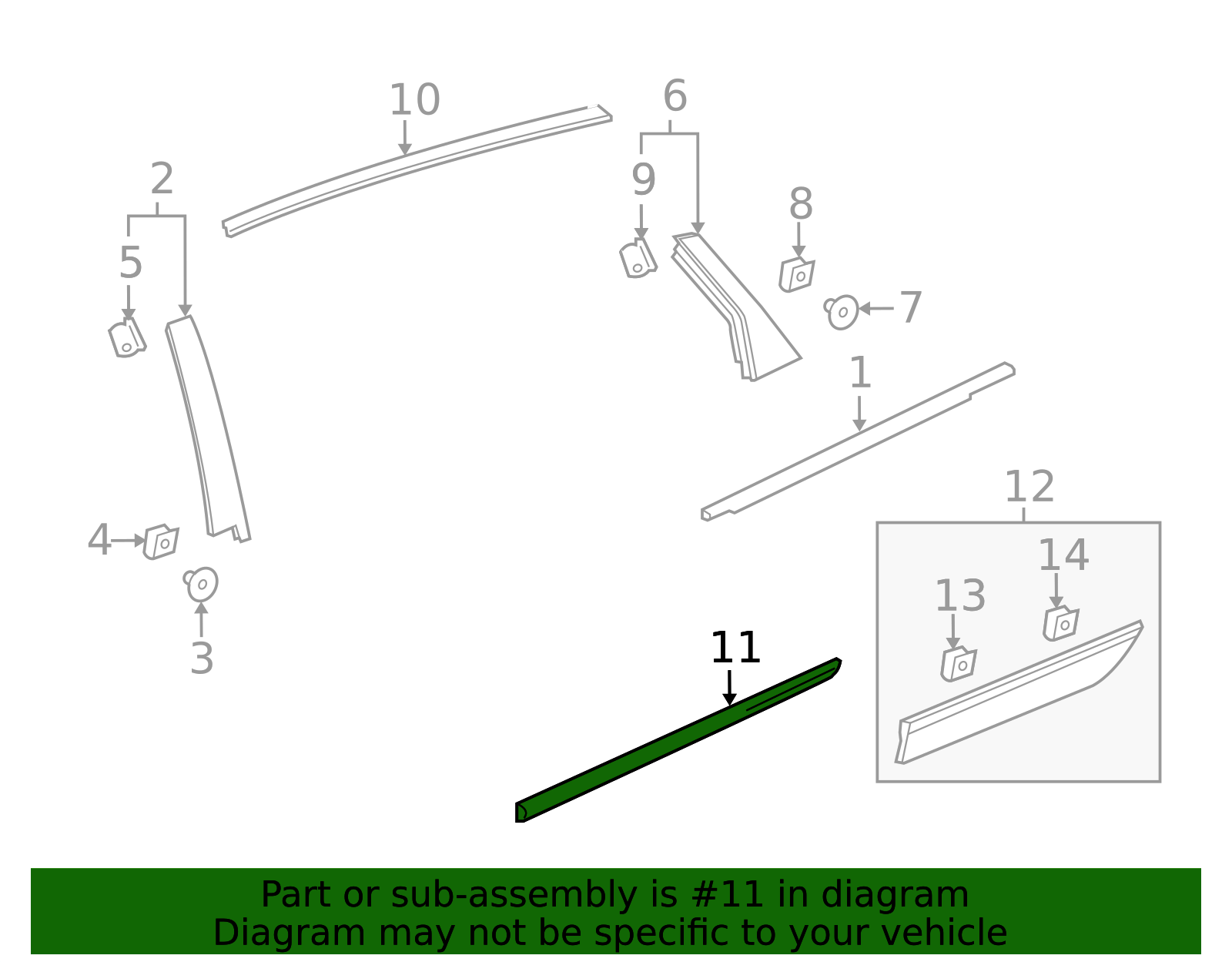 10
6
2
9
8
5
7
1
12
4
14
13
3
11

Part or sub-assembly is #11 in diagram
Diagram may not be specific to your vehicle