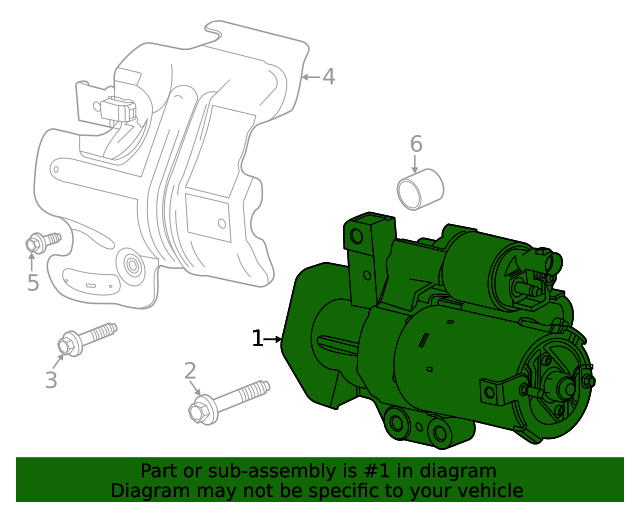 4

6

5

1

3

2

Part or sub-assembly is #1 in diagram
Diagram may not be specific to your vehicle