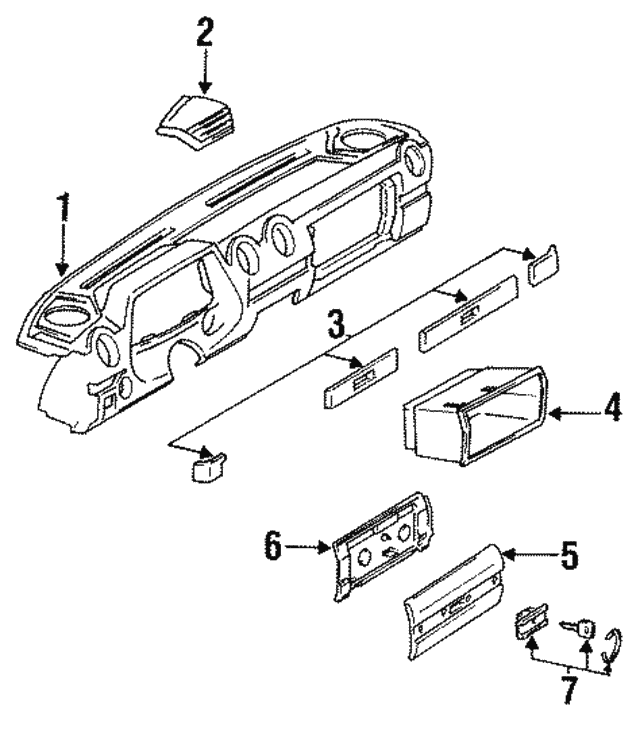 2
1
3
4
6
5
7