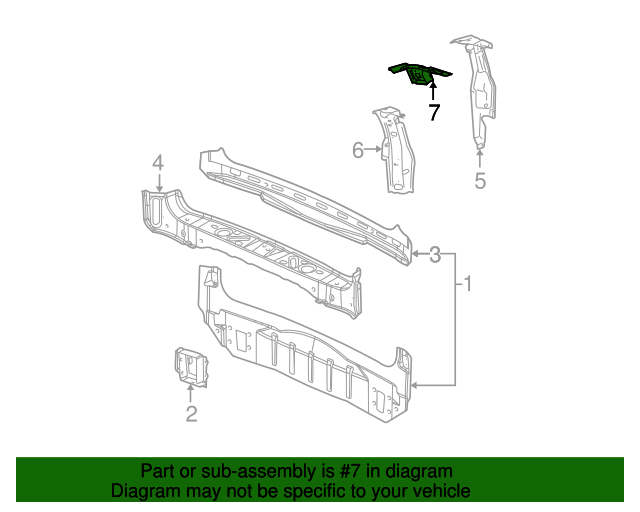 7

6

5

4

3

1

2

Part or sub-assembly is #7 in diagram
Diagram may not be specific to your vehicle