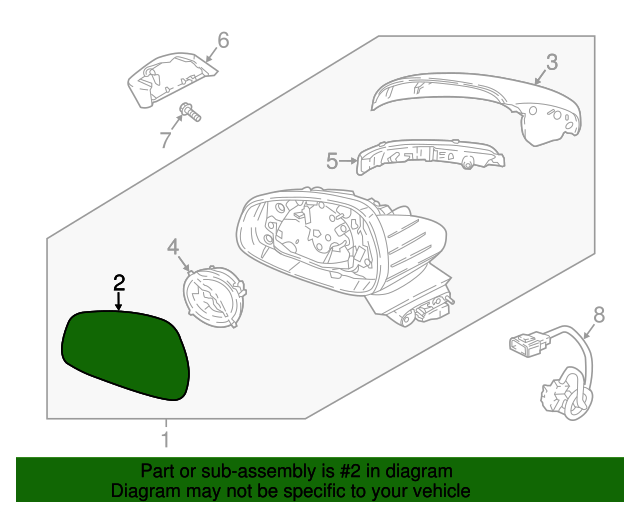 6
3
7
5
4
2
8
1

Part or sub-assembly is #2 in diagram
Diagram may not be specific to your vehicle