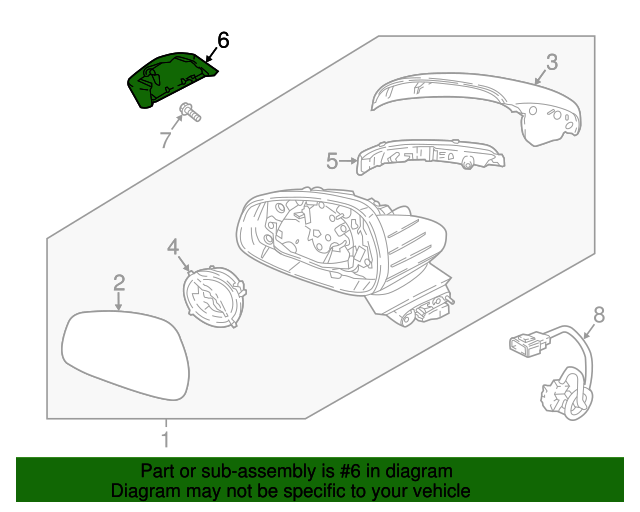 6
3
7
5
4
2
8
1

Part or sub-assembly is #6 in diagram
Diagram may not be specific to your vehicle