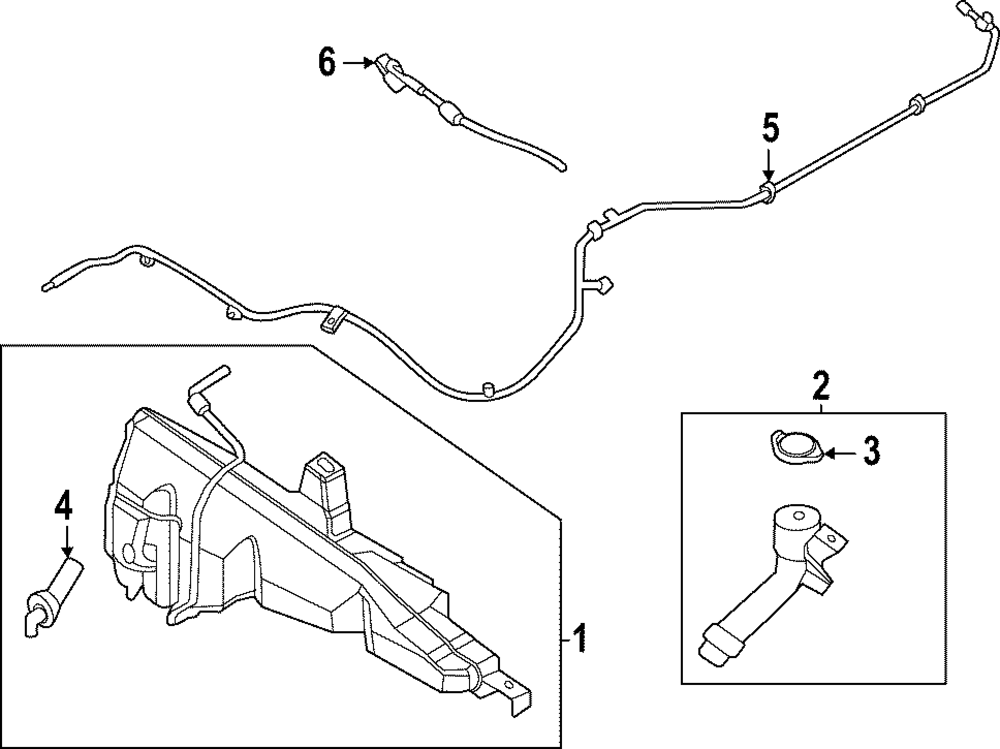 6
5
2
3
4
1