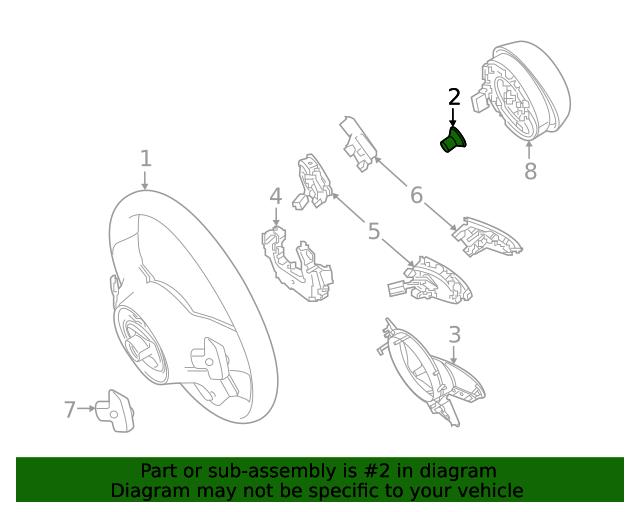 2
8
1
6
4
5
3
7

Part or sub-assembly is #2 in diagram
Diagram may not be specific to your vehicle