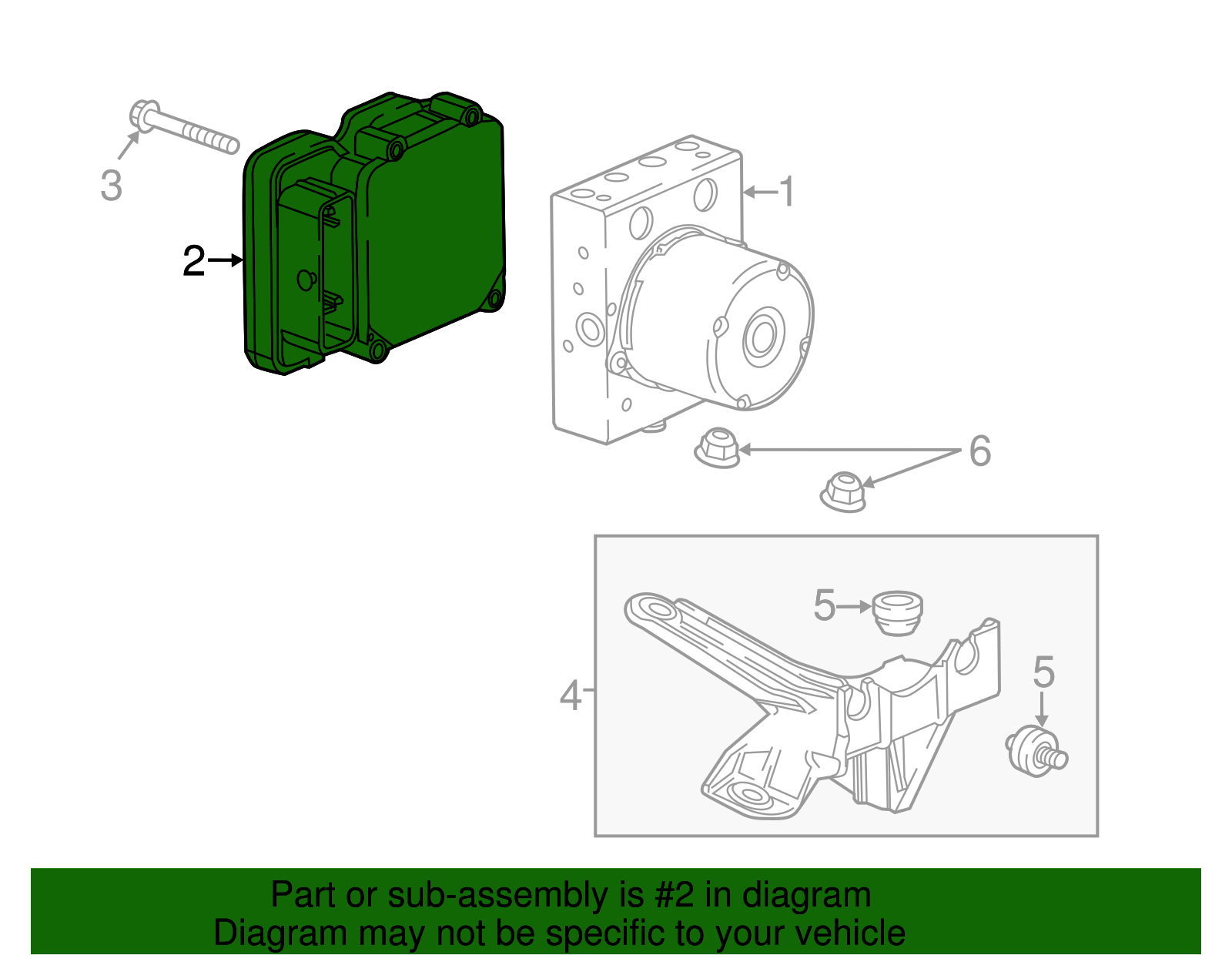 3

2

1

6

5

4

5

Part or sub-assembly is #2 in diagram
Diagram may not be specific to your vehicle