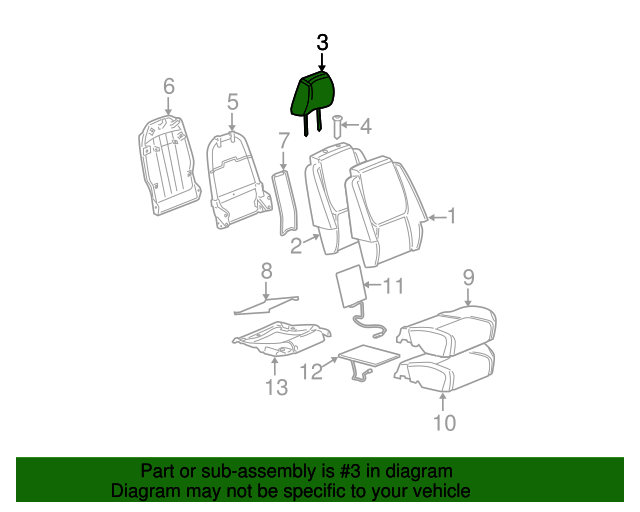 3
6
5
4
7
1
2
8
11
9
13
12
10

Part or sub-assembly is #3 in diagram
Diagram may not be specific to your vehicle