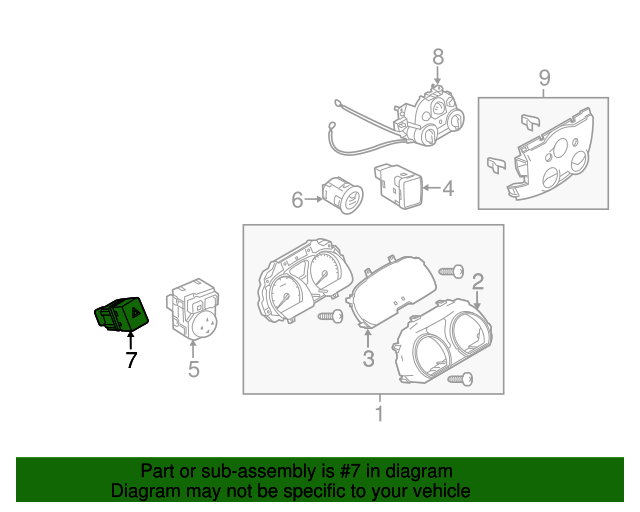 8

9

6

4

2

7

5

3

1

Part or sub-assembly is #7 in diagram
Diagram may not be specific to your vehicle