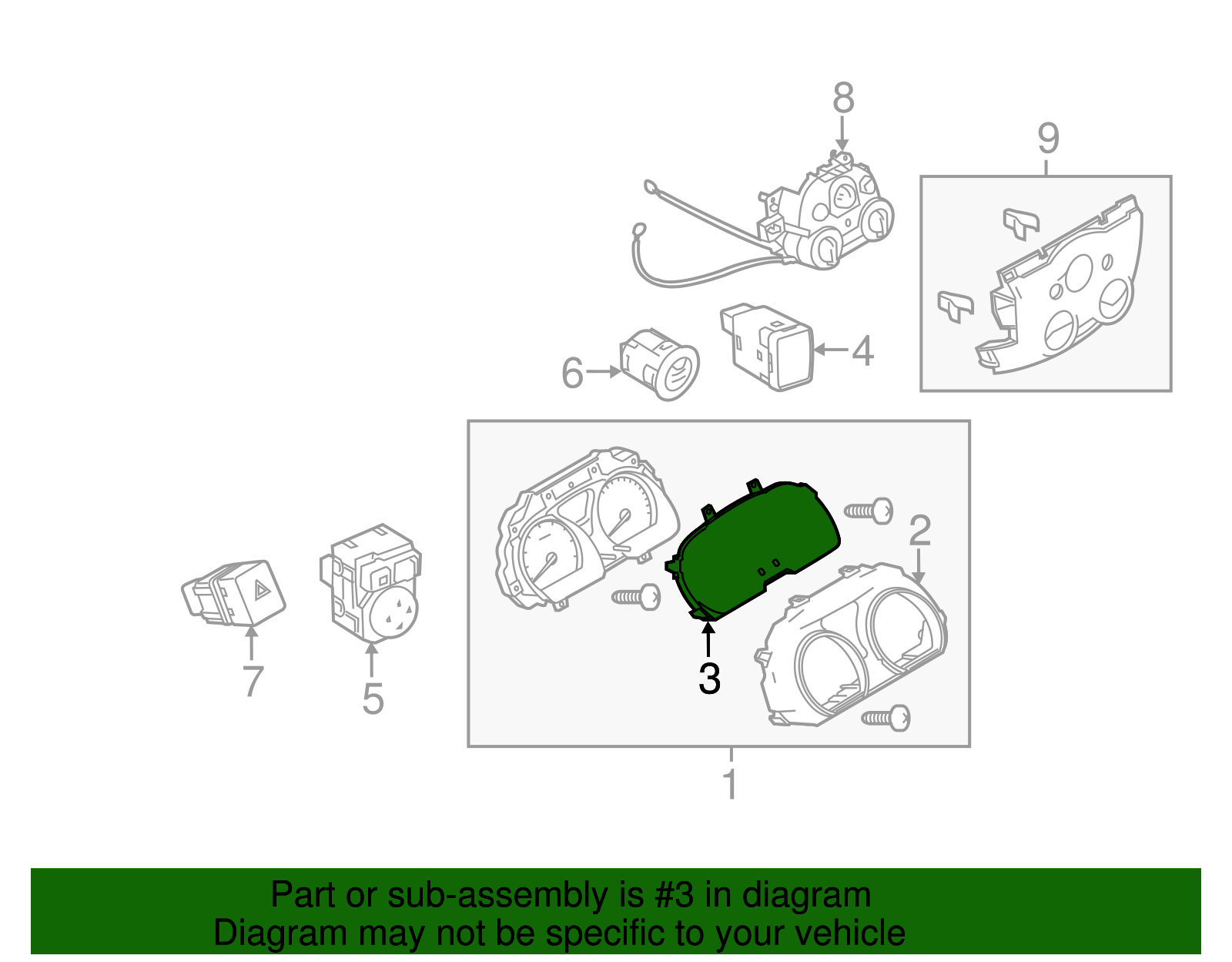 8
9
6
4
2
7
5
3
1

Part or sub-assembly is #3 in diagram
Diagram may not be specific to your vehicle