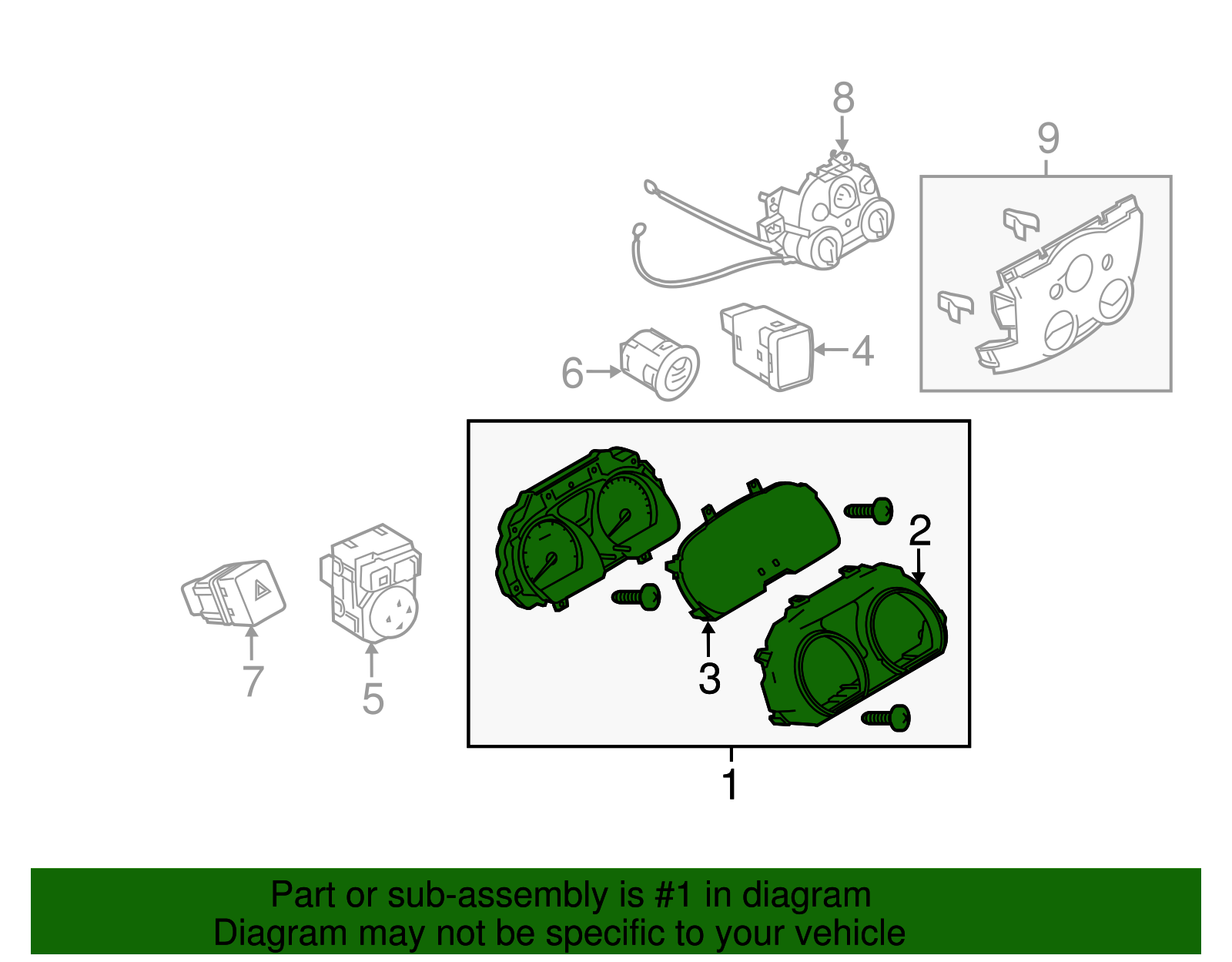 8

9

6

4

2

7

5

3

1

Part or sub-assembly is #1 in diagram
Diagram may not be specific to your vehicle