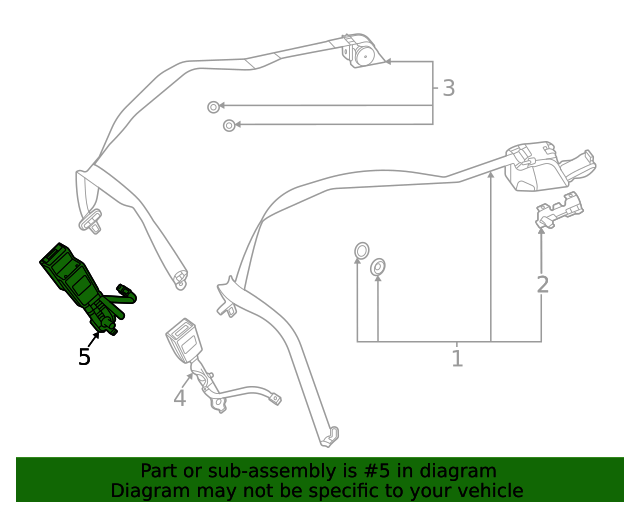 3

2

1

5

4

Part or sub-assembly is #5 in diagram
Diagram may not be specific to your vehicle