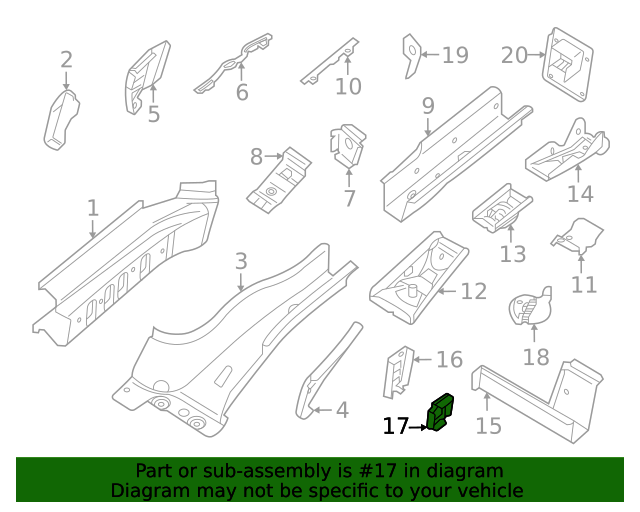 2
5
6
10
19
20
9
8
7
14
1
13
11
3
12
18
16
4
17
15

Part or sub-assembly is #17 in diagram
Diagram may not be specific to your vehicle