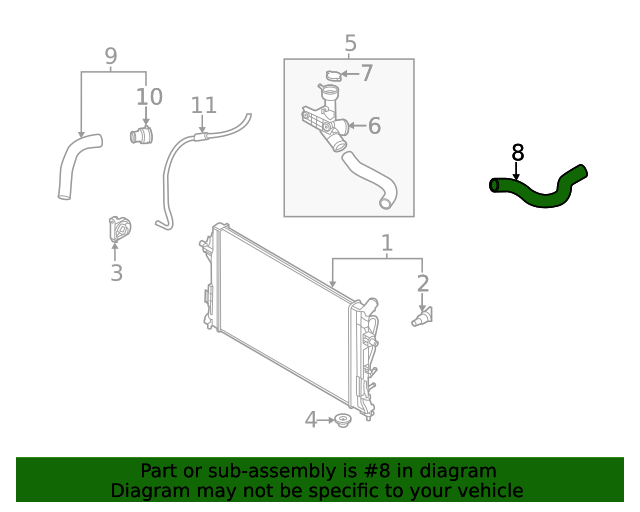 9
10
11
5
7
6
8
3
1
2
4

Part or sub-assembly is #8 in diagram
Diagram may not be specific to your vehicle