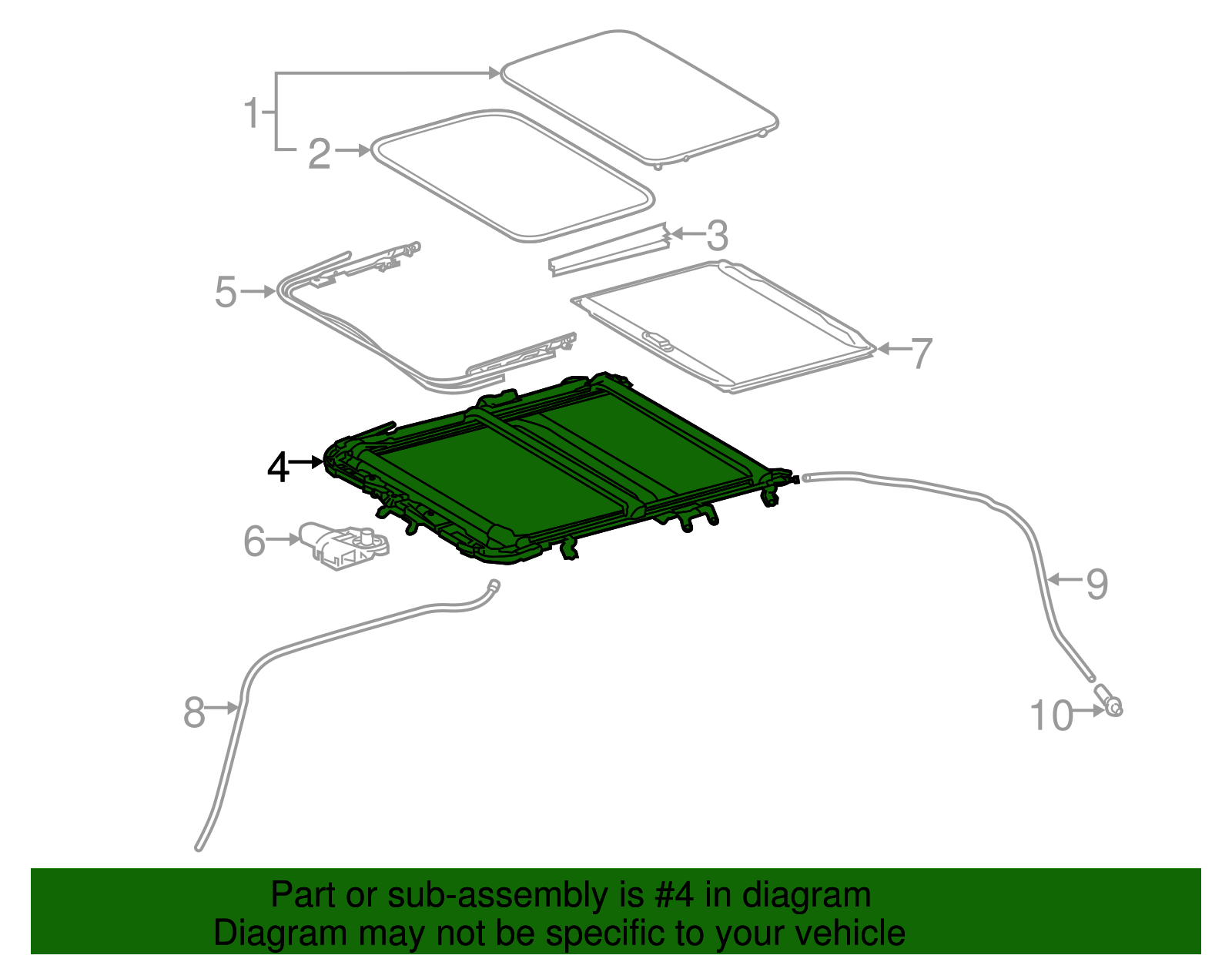 1
2
3
5
7
4
6
9
8
10

Part or sub-assembly is #4 in diagram
Diagram may not be specific to your vehicle