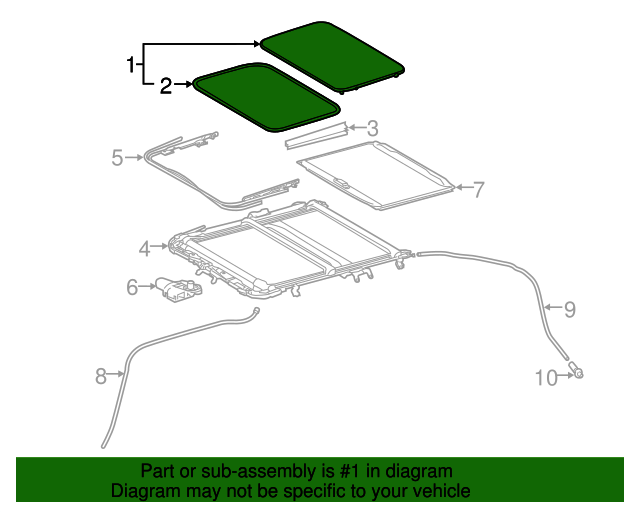 1
2
3
5
7
4
6
9
8
10

Part or sub-assembly is #1 in diagram
Diagram may not be specific to your vehicle