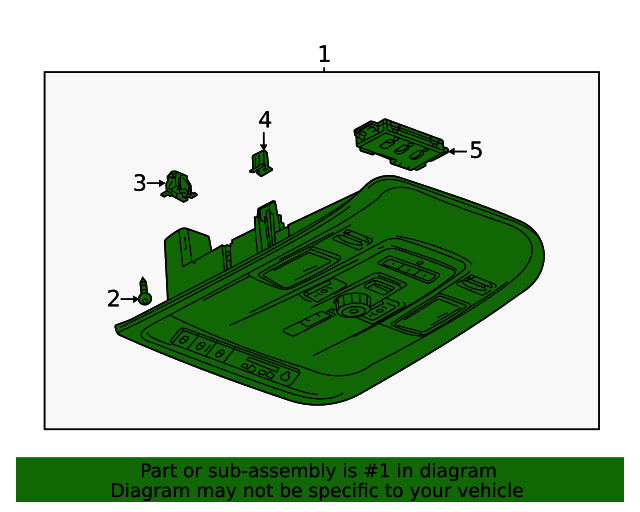 1
4
5
3
2

Part or sub-assembly is #1 in diagram
Diagram may not be specific to your vehicle