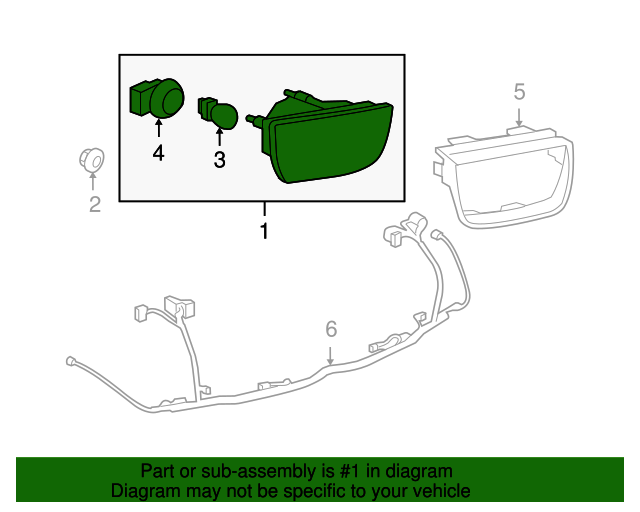 5

4

3

2

1

6

Part or sub-assembly is #1 in diagram
Diagram may not be specific to your vehicle