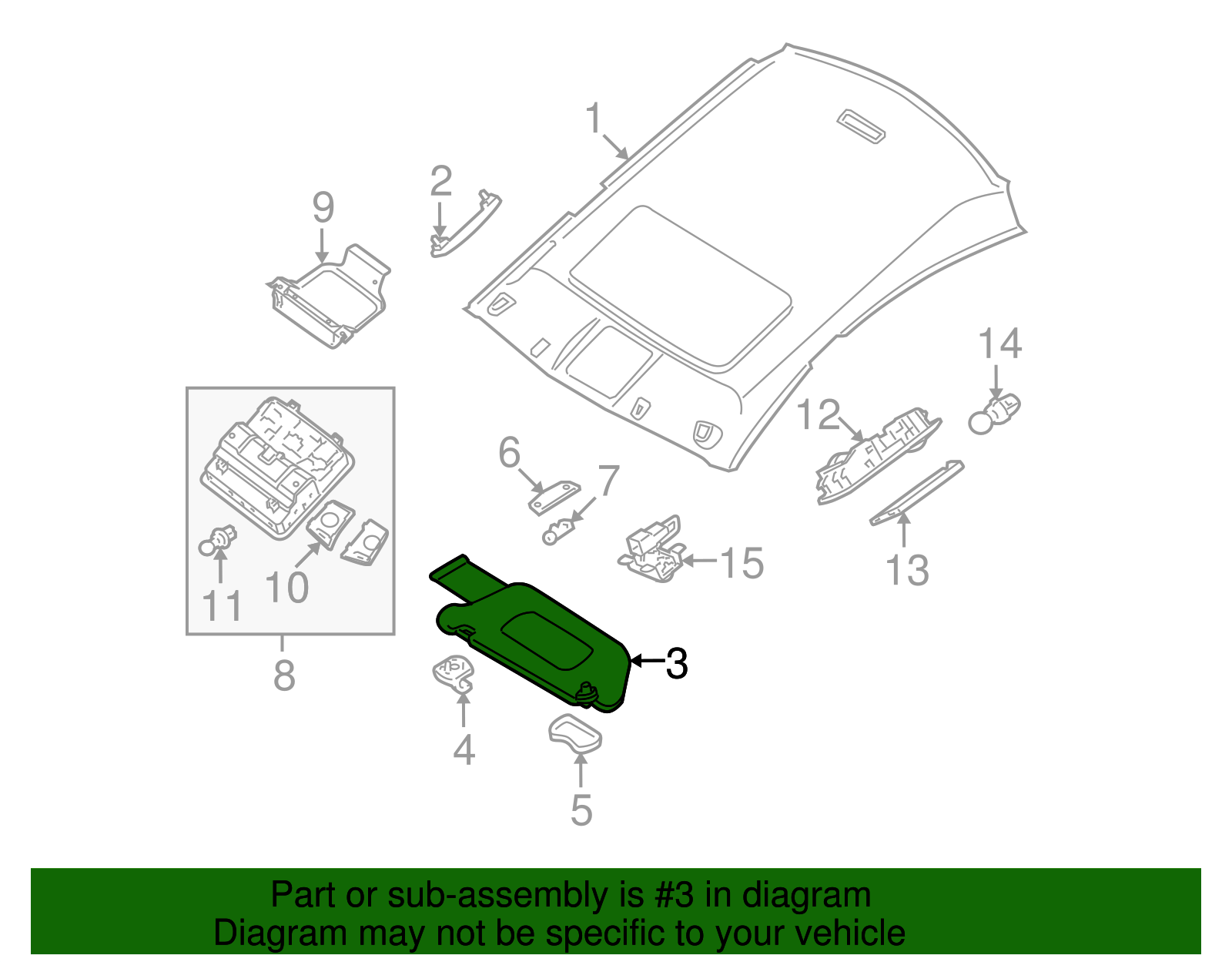 1
2
9
14
12
6
7
15
13
11
10
8
3
4
5

Part or sub-assembly is #3 in diagram
Diagram may not be specific to your vehicle