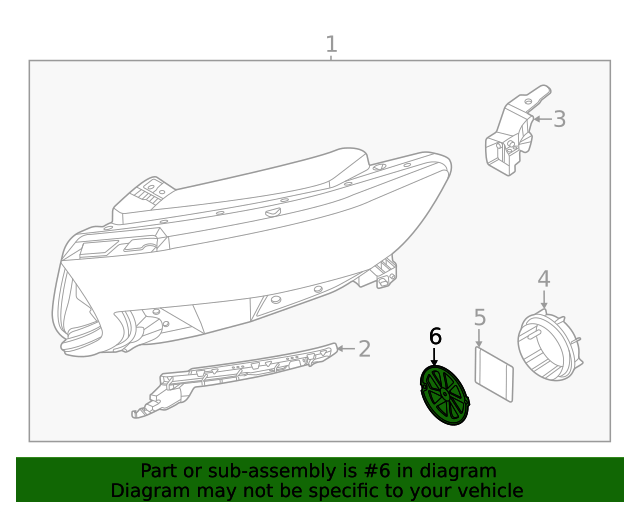 1
3
4
5
6
2

Part or sub-assembly is #6 in diagram
Diagram may not be specific to your vehicle