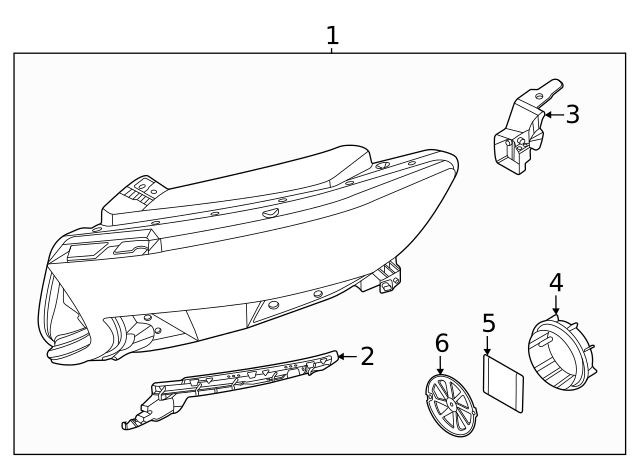 1
3
4
5
6
2