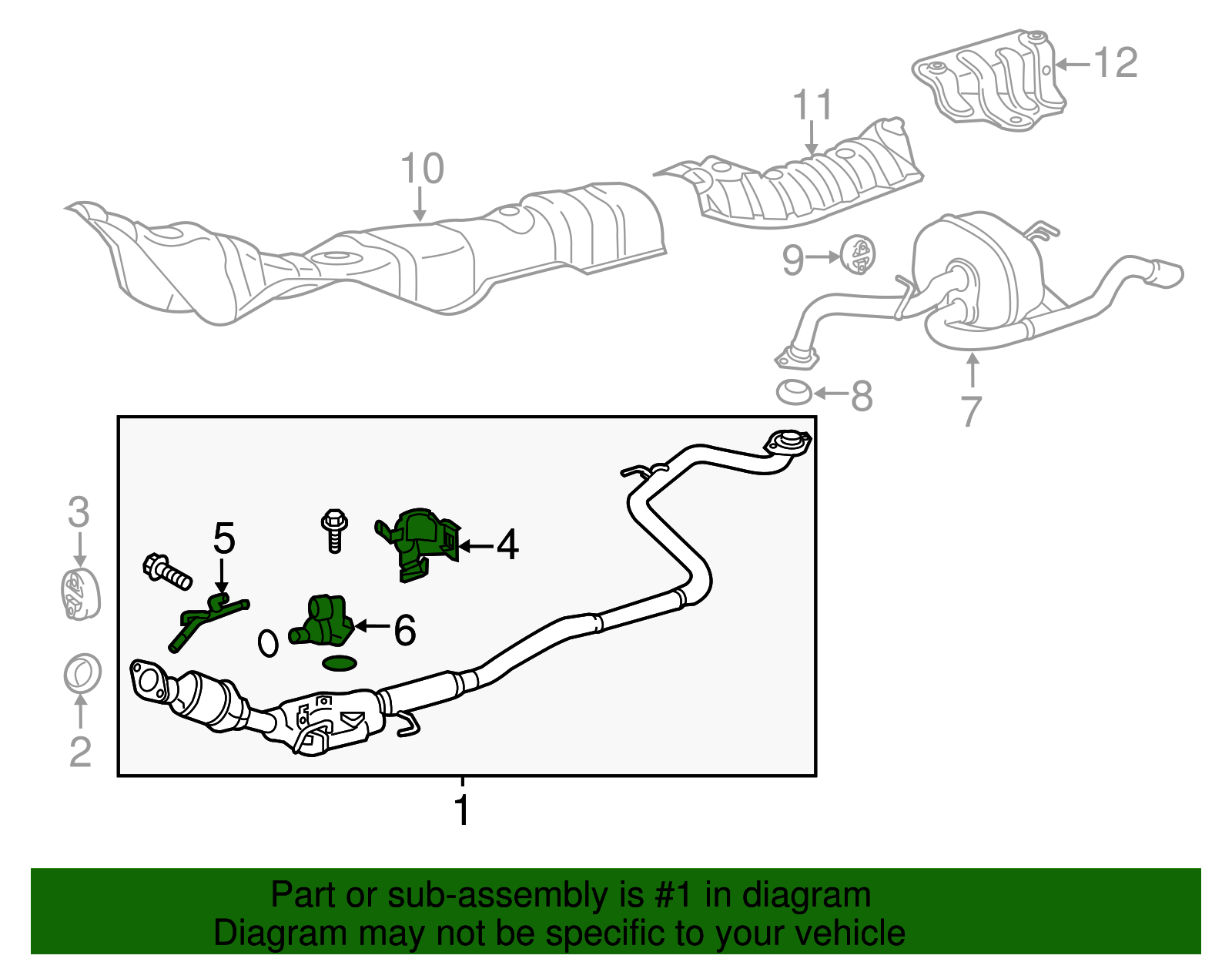 12
11
10
9
8
7
3
5
4
6
2
1

Part or sub-assembly is #1 in diagram
Diagram may not be specific to your vehicle