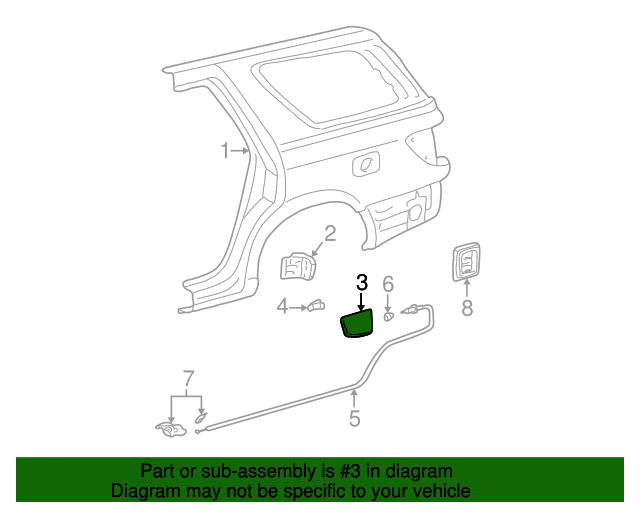 1
2
3
6
4
8
7
5

Part or sub-assembly is #3 in diagram
Diagram may not be specific to your vehicle