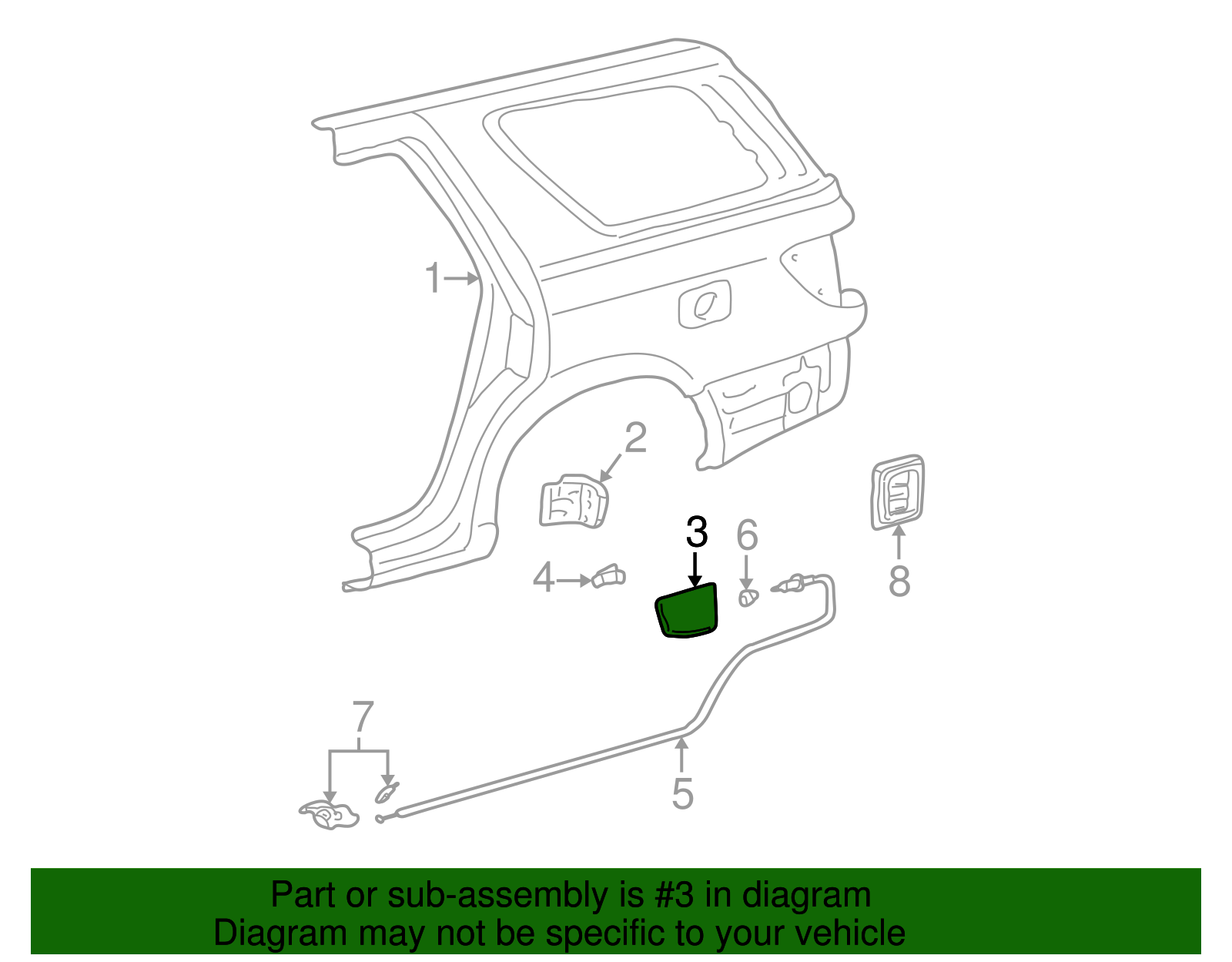 1
2
3
4
6
8
7
5

Part or sub-assembly is #3 in diagram
Diagram may not be specific to your vehicle