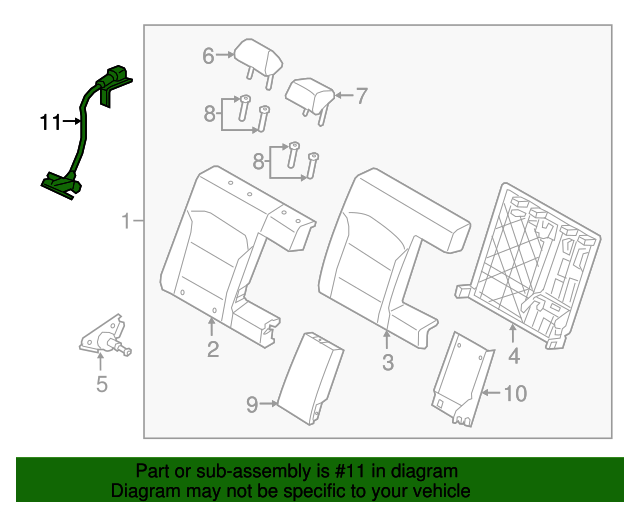 11
6
7
8
8
1
2
3
4
5
9
10

Part or sub-assembly is #11 in diagram
Diagram may not be specific to your vehicle