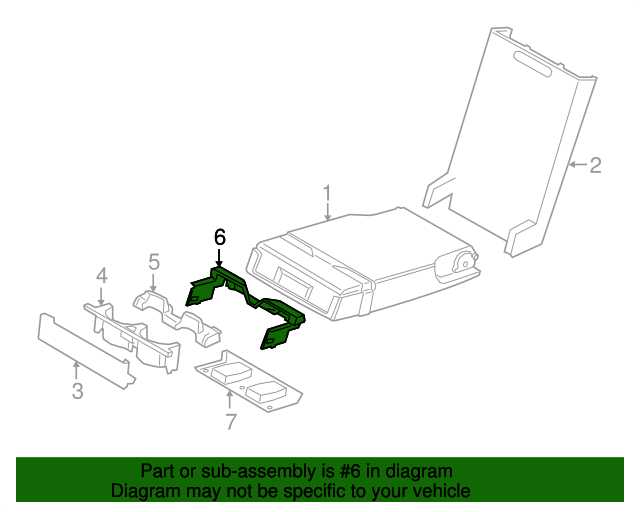 2
1
6
5
4
3
7

Part or sub-assembly is #6 in diagram
Diagram may not be specific to your vehicle