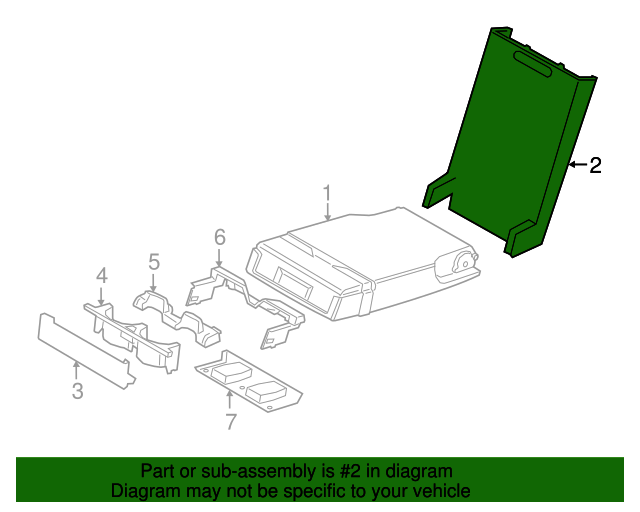 2
1
6
5
4
3
7

Part or sub-assembly is #2 in diagram
Diagram may not be specific to your vehicle