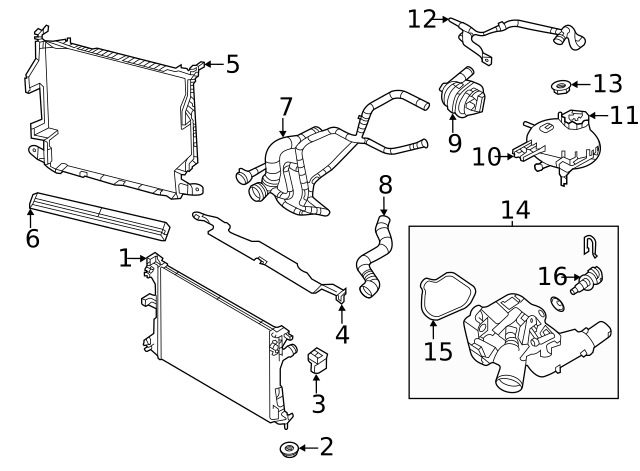 12
5
13
7
11
9
10
8
14
6
1
16
4
15
3
2