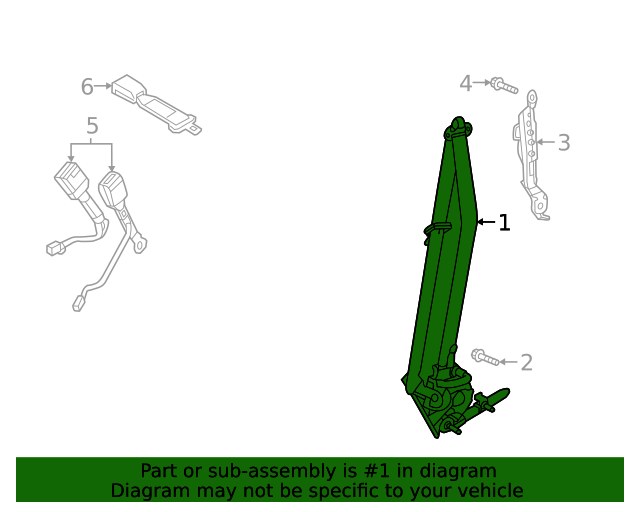 6
5
4
3
1
2

Part or sub-assembly is #1 in diagram
Diagram may not be specific to your vehicle