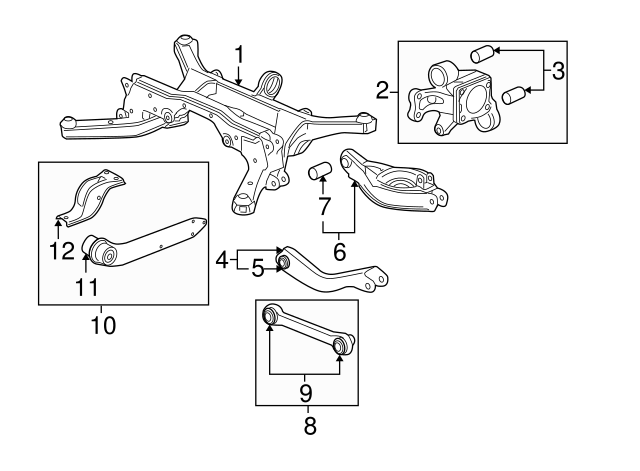 1
2
3
7
6
12
11
4
5
10
9
8