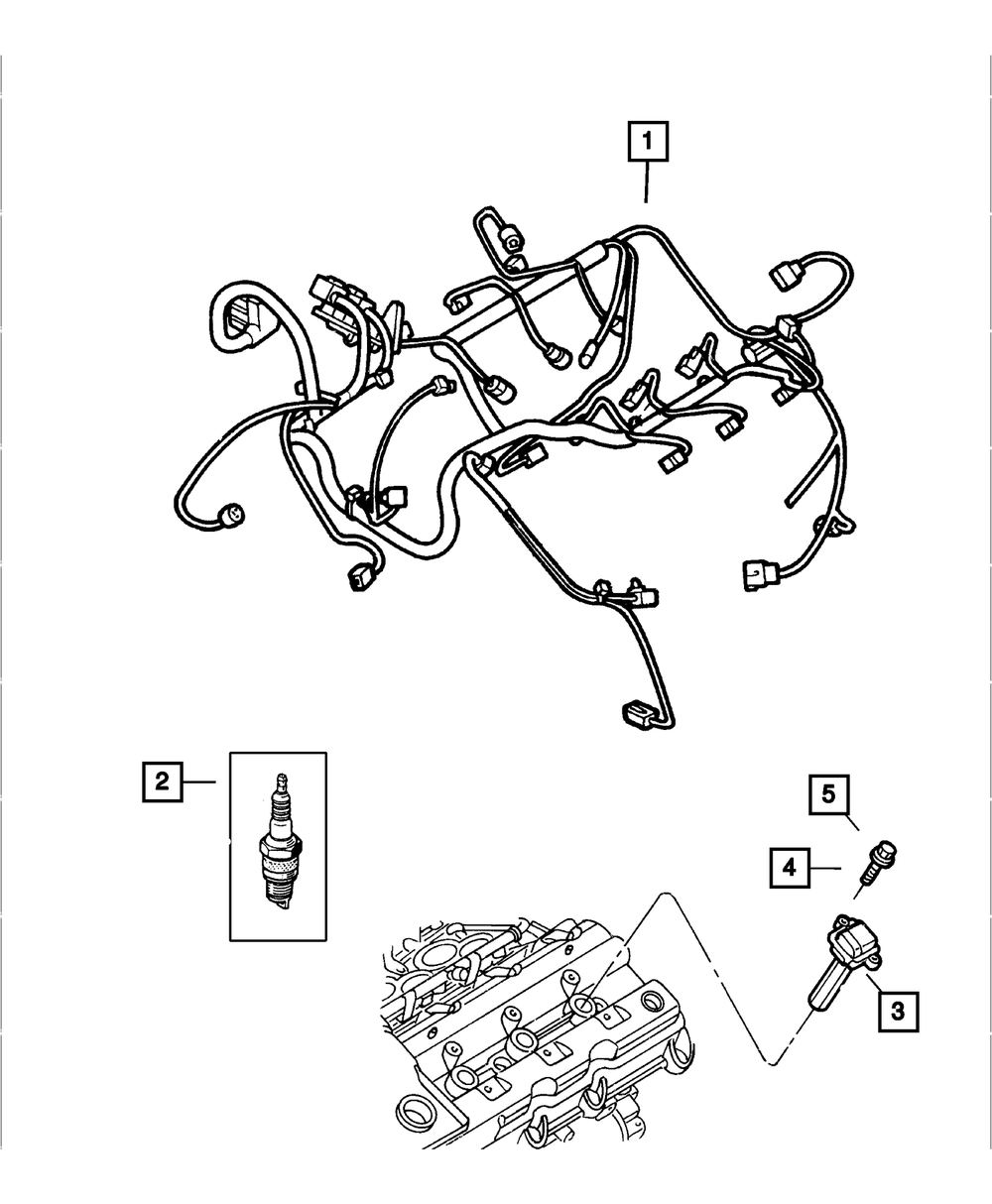 1
2
5
4
3