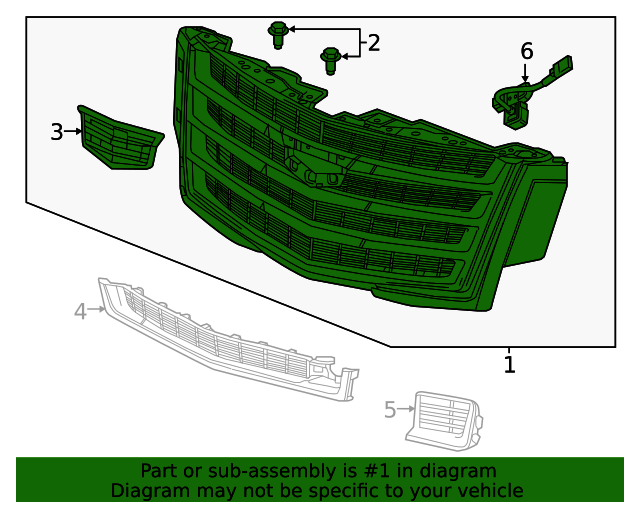 2
6
3
4
1
5
Part or sub-assembly is #1 in diagram
Diagram may not be specific to your vehicle