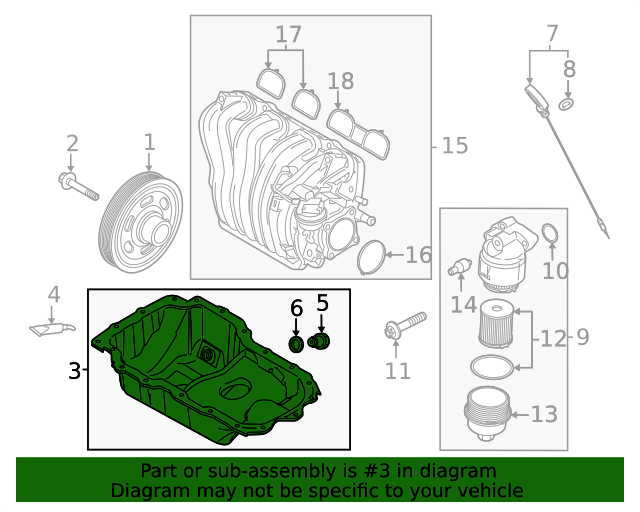 17
18
7
8
2
1
15
16
10
14
4
6
5
3
11
12
9
13

Part or sub-assembly is #3 in diagram
Diagram may not be specific to your vehicle