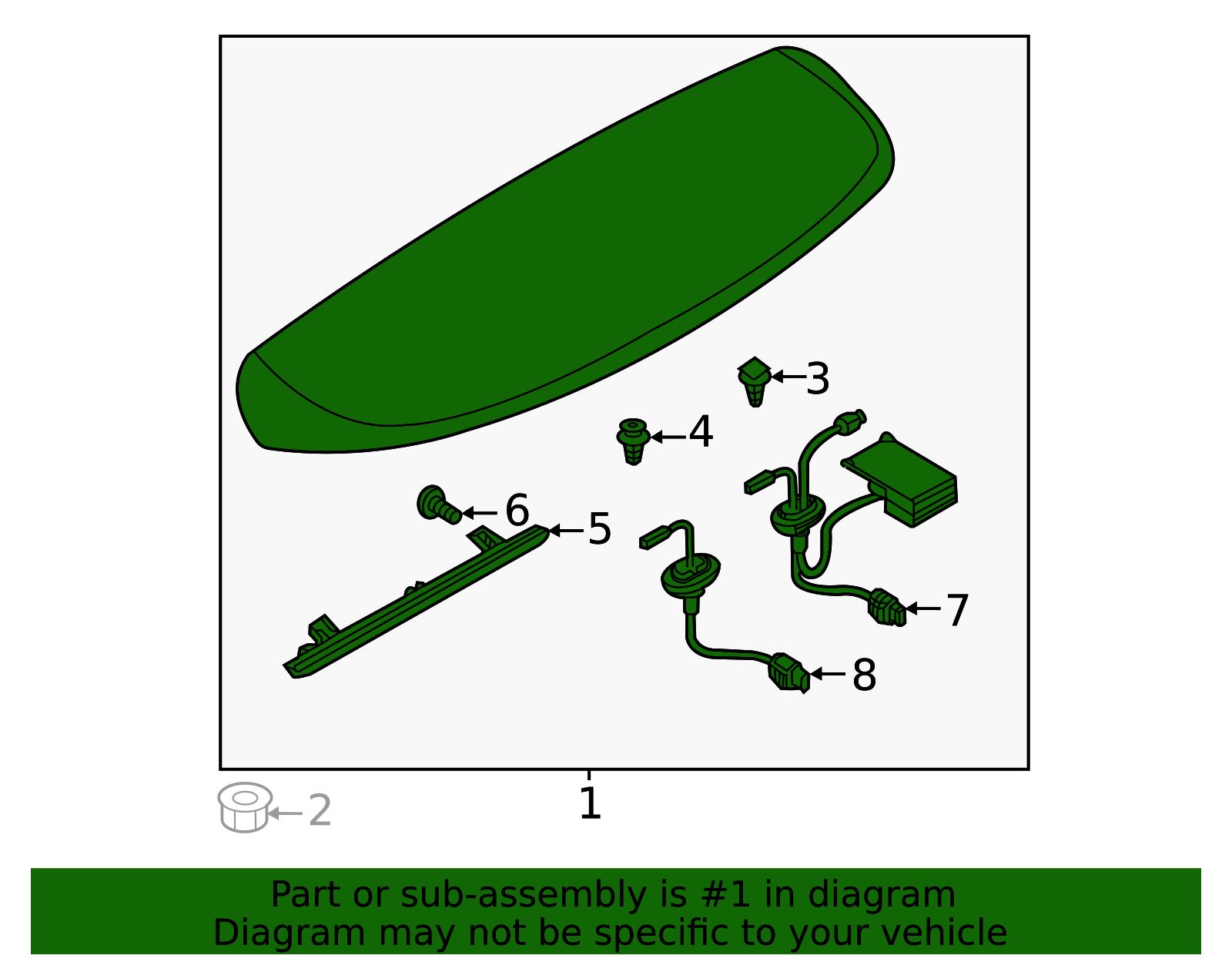 3
4
6
5
7
8
1
2

Part or sub-assembly is #1 in diagram
Diagram may not be specific to your vehicle