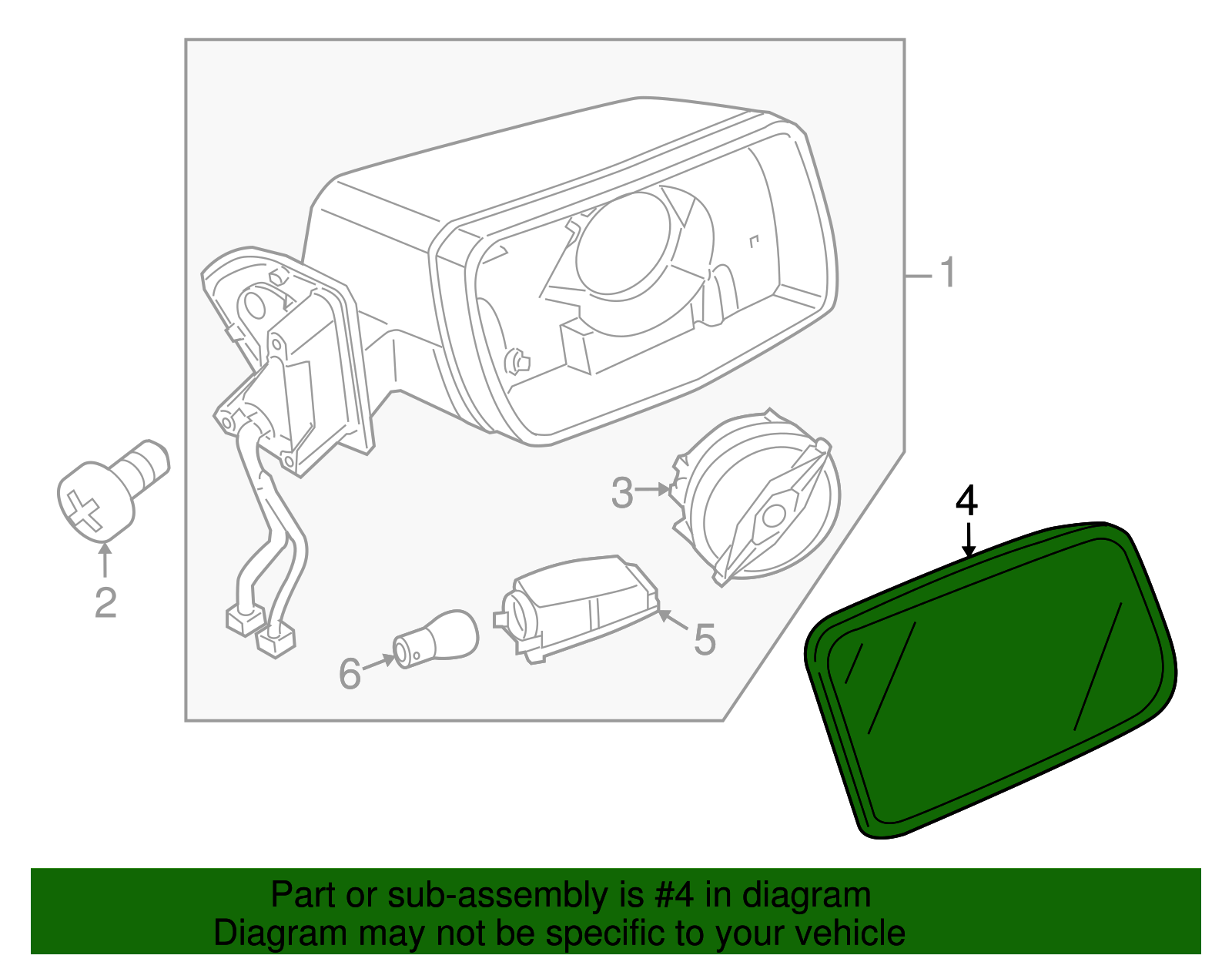 1
2
3
4
5
6
Part or sub-assembly is #4 in diagram
Diagram may not be specific to your vehicle