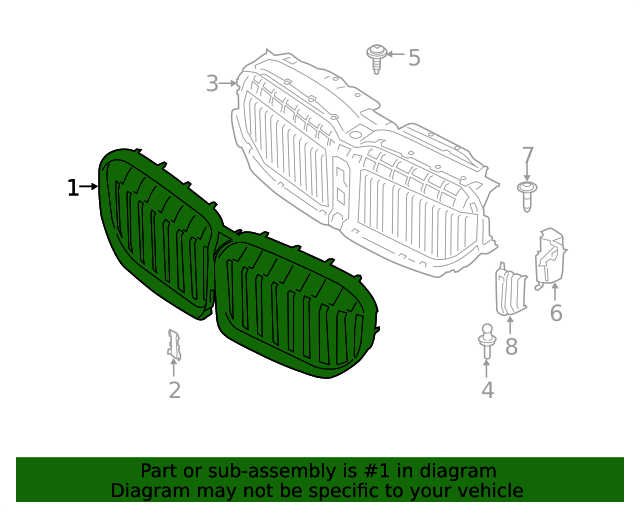 5
3
7
1
6
8
2
4

Part or sub-assembly is #1 in diagram
Diagram may not be specific to your vehicle