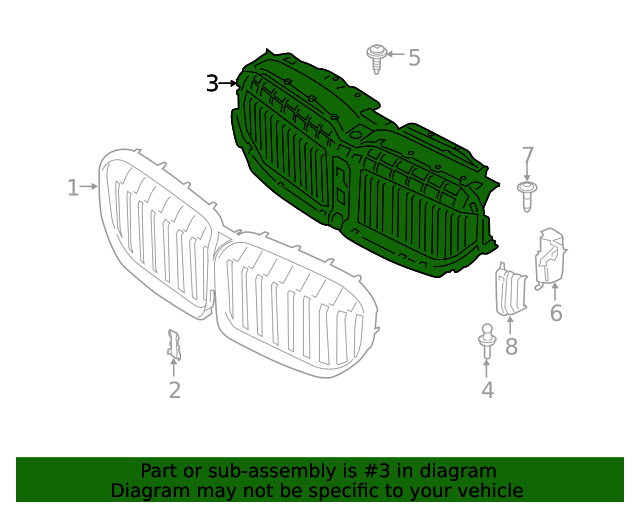 5
3
7
1
6
8
2
4

Part or sub-assembly is #3 in diagram
Diagram may not be specific to your vehicle