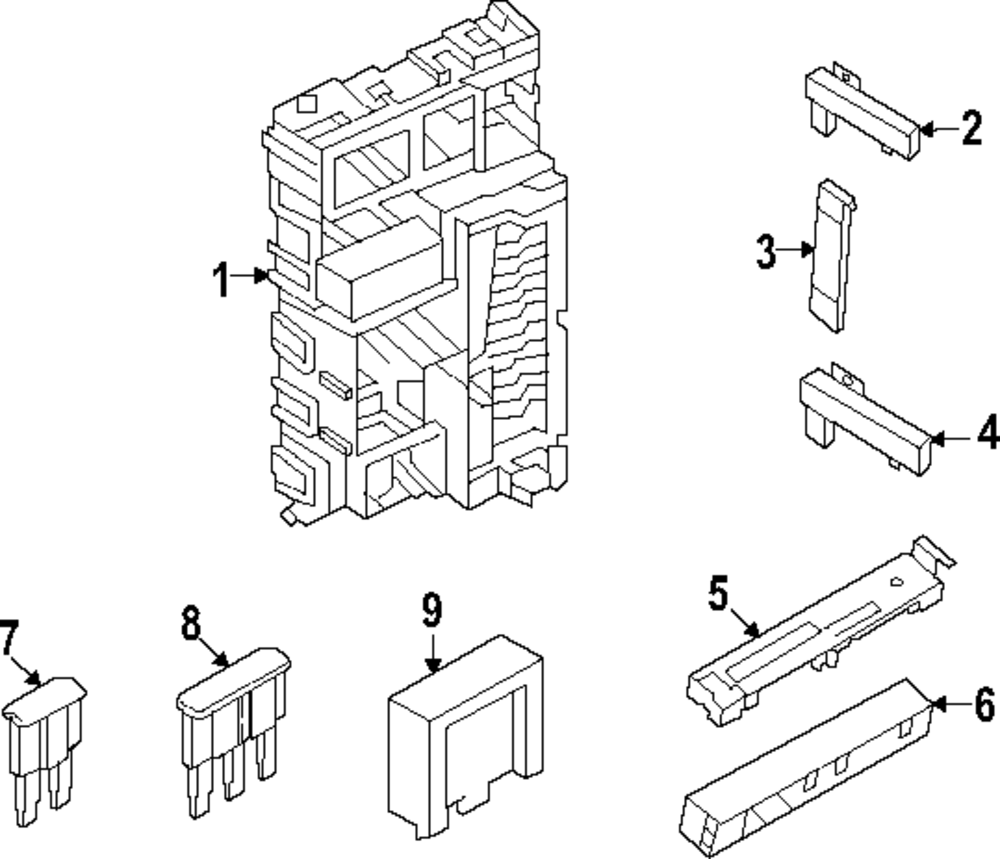 1
2
3
4
5
6
7
8
9