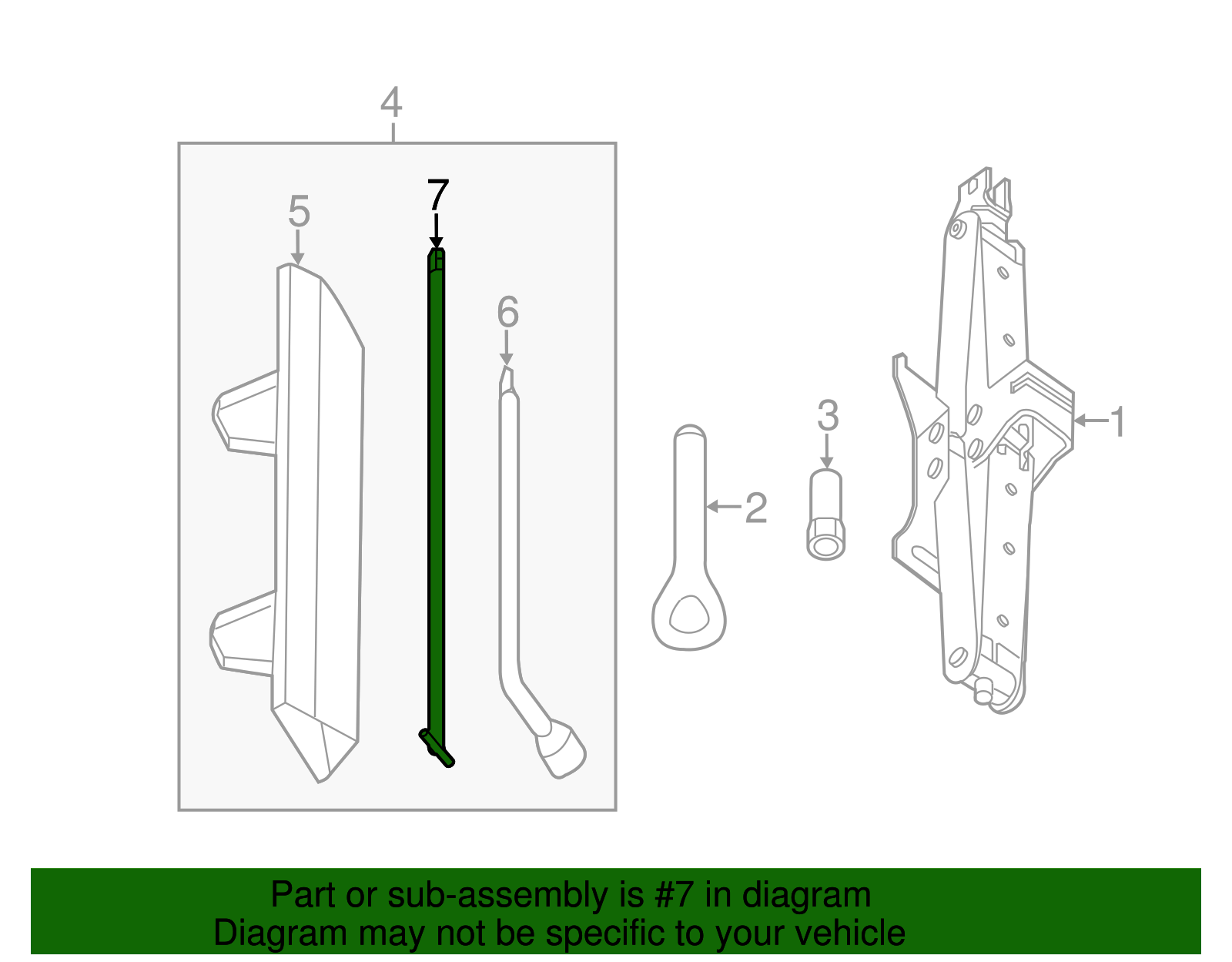 4

5

7

6

2

3

1

Part or sub-assembly is #7 in diagram
Diagram may not be specific to your vehicle