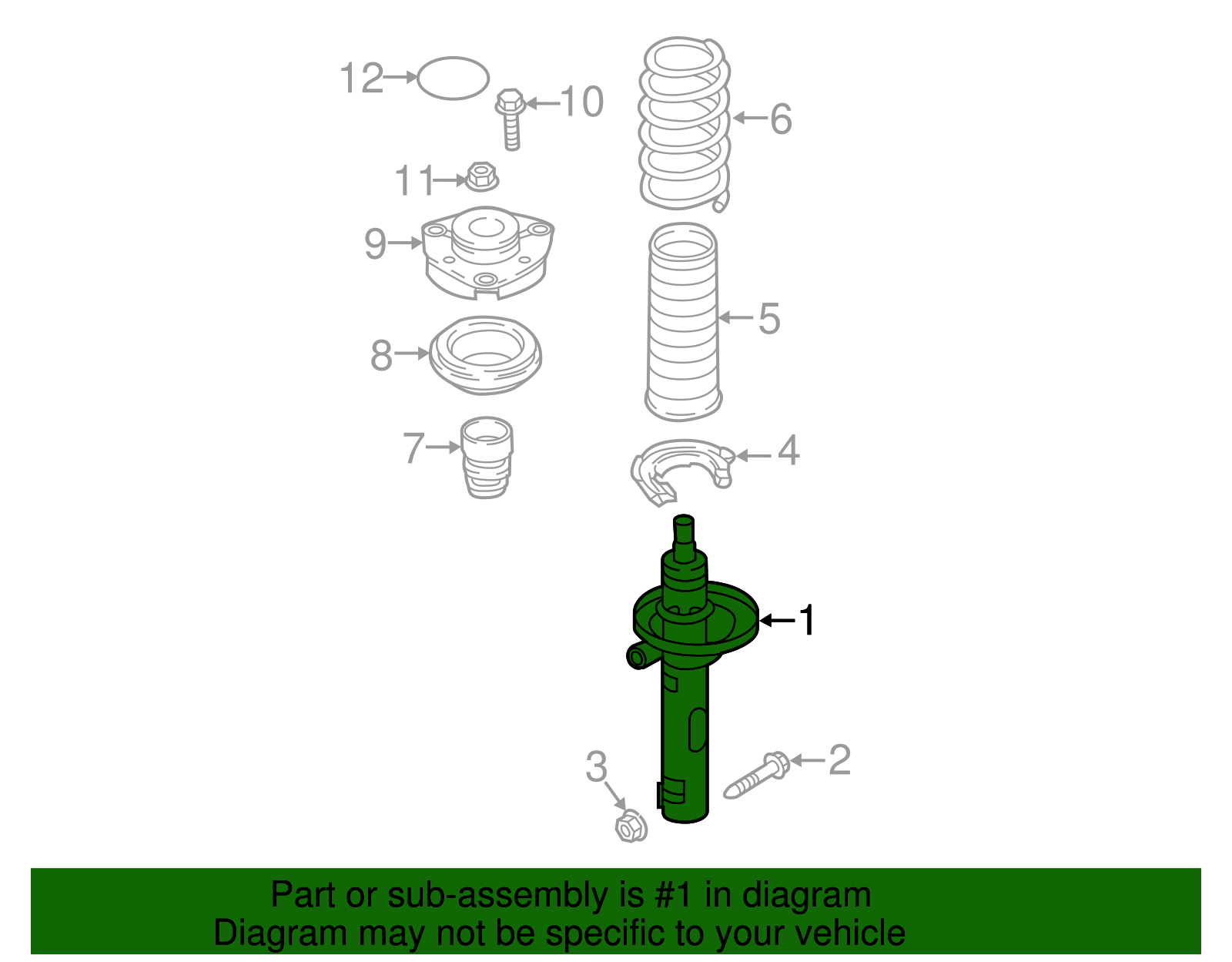 12
10
6
11
9
5
8
7
4
1
3
2

Part or sub-assembly is #1 in diagram
Diagram may not be specific to your vehicle