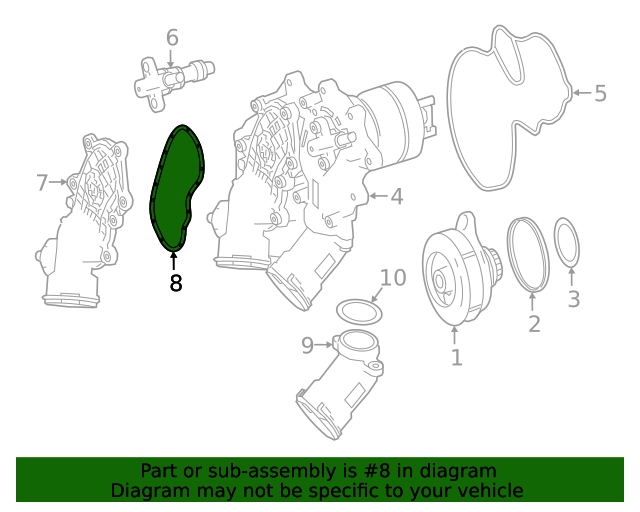 6

5

7

4

8

10

3

2

9

1

Part or sub-assembly is #8 in diagram
Diagram may not be specific to your vehicle