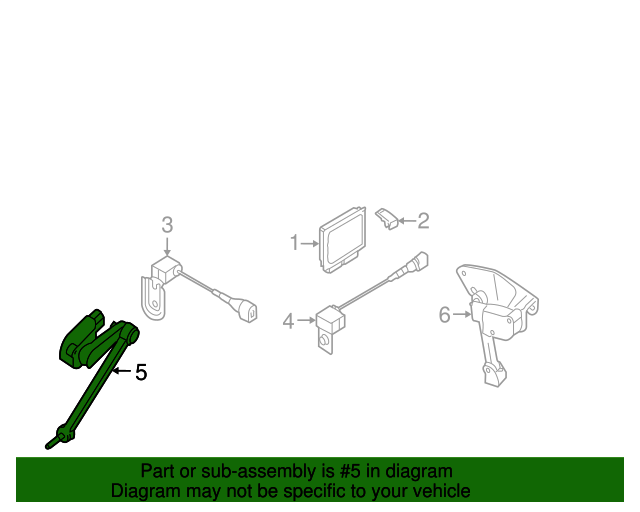 3

1

2

4

6

5

Part or sub-assembly is #5 in diagram
Diagram may not be specific to your vehicle