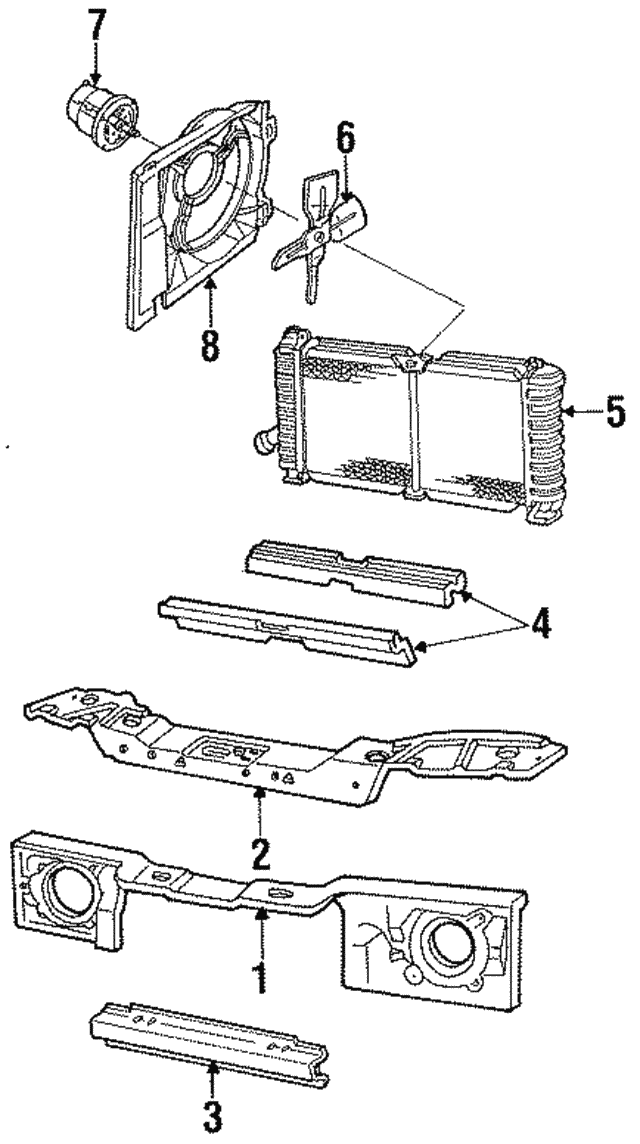 7
6
8
5
4
2
1
3