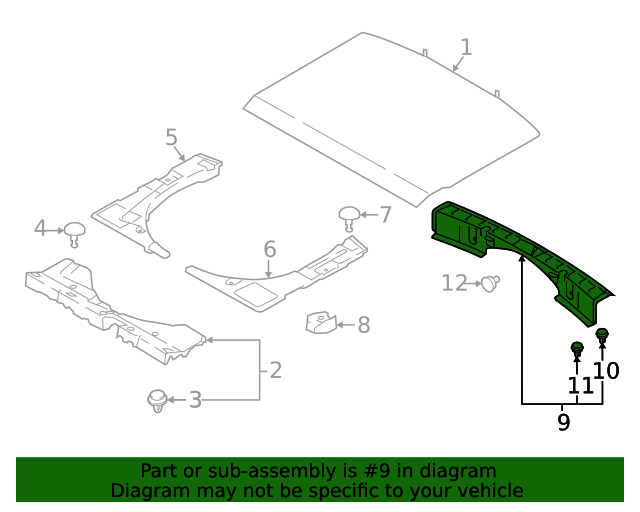 1
5
4
7
6
12
8
2
3
10
11
9

Part or sub-assembly is #9 in diagram
Diagram may not be specific to your vehicle